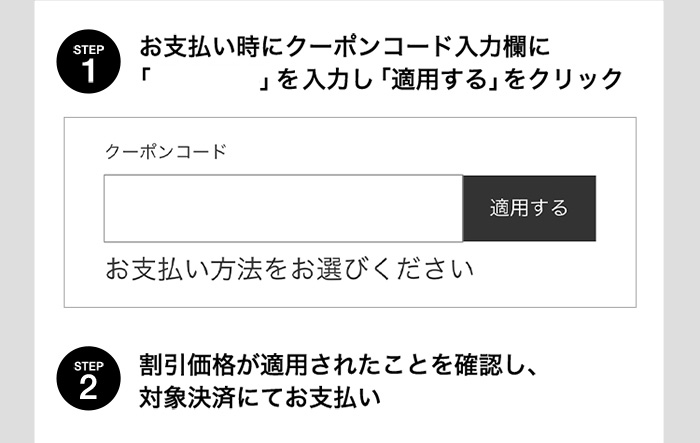 STEP 1

お支払い時にクーポンコード入力欄に「　　　　　」を入力し「適用する」をクリック

クーポンコード

適用する

お支払い方法をお選びください

STEP 2

割引価格が適用されたことを確認し、対象決済にてお支払い